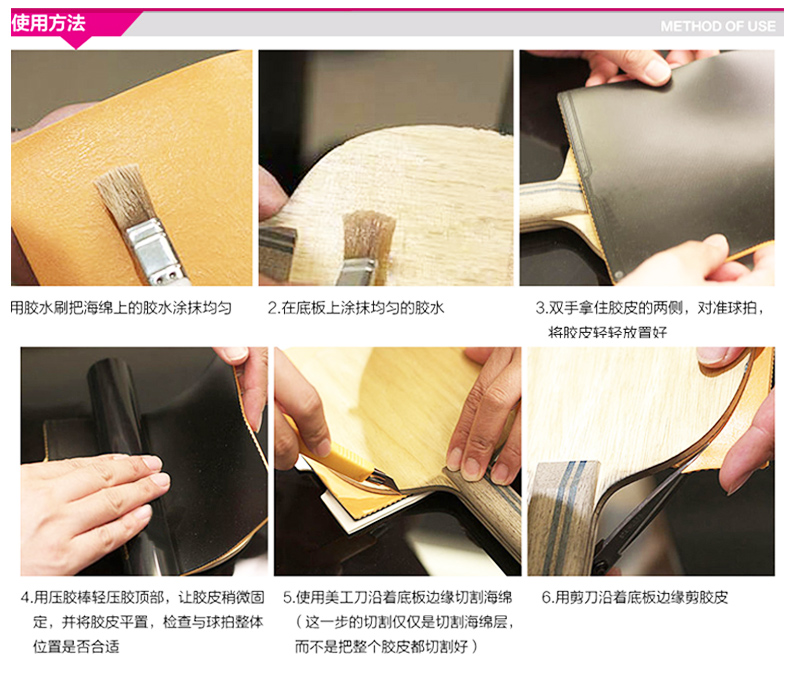 使用方法

METHOD OF USE

用胶水刷把海绵上的胶水涂抹均匀

2.在底板上涂抹均匀的胶水

3.双手拿住胶皮的两侧，对准球拍，将胶皮轻轻放置好

4.用压胶棒轻压胶顶部，让胶皮稍微固定，并将胶皮平置，检查与球拍整体位置是否合适

5.使用美工刀沿着底板边缘切割海绵（这一步的切割仅仅是切割海绵层，而不是把整个胶皮都切割好）

6.用剪刀沿着底板边缘剪胶皮